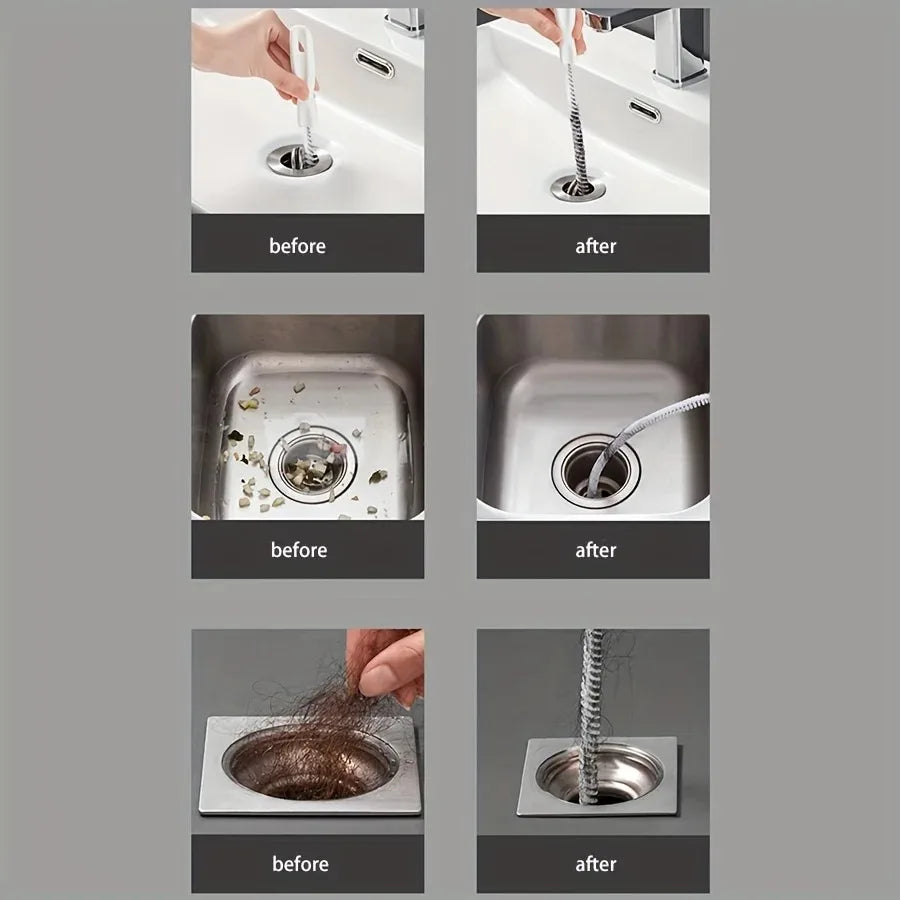 before

after

before

after

before

after