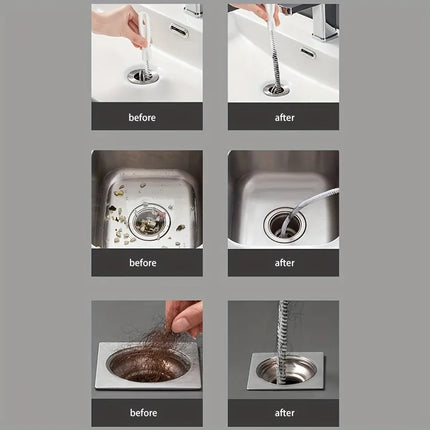 before

after

before

after

before

after