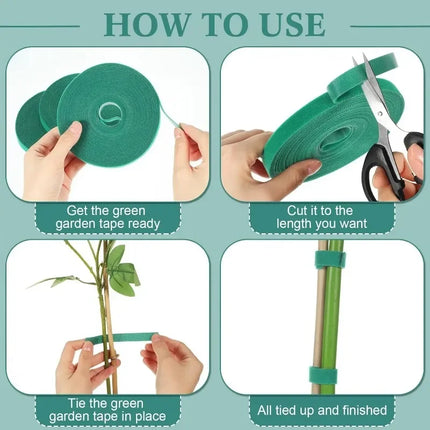 HOW TO USE

Get the green garden tape ready

Cut it to the length you want

Tie the green garden tape in place

All tied up and finished